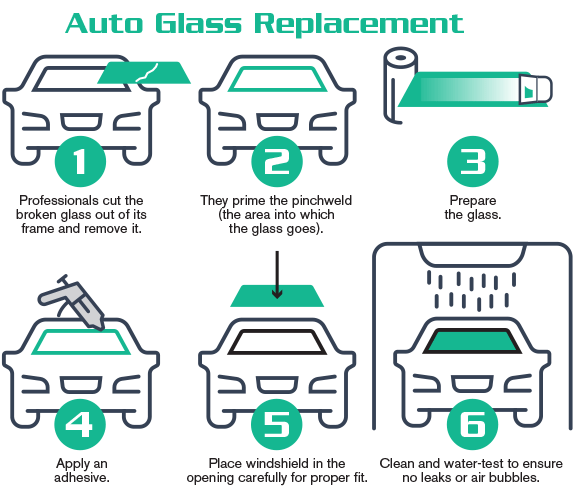 Auto Glass Replacement

1

Professionals cut the broken glass out of its frame and remove it.

2

They prime the pinchweld (the area into which the glass goes).

3

Prepare the glass.

4

Apply an adhesive.

5

Place windshield in the opening carefully for proper fit.

6

Clean and water-test to ensure no leaks or air bubbles.