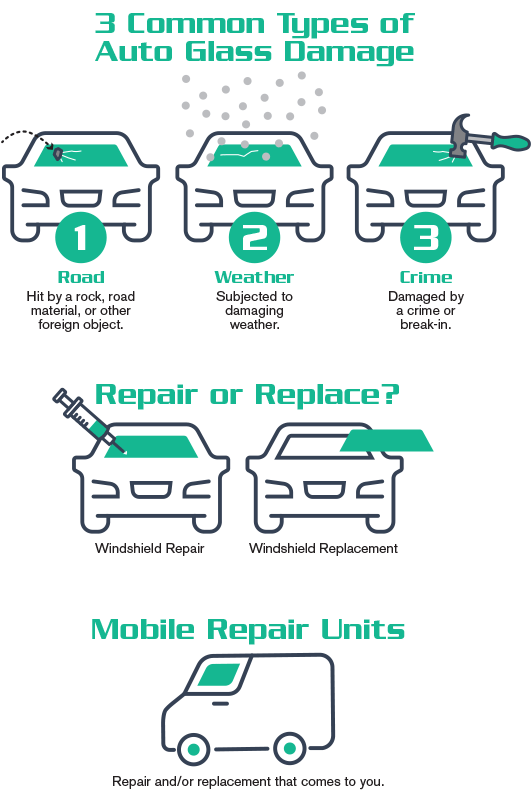 3 Common Types of Auto Glass Damage

1
Road
Hit by a rock, road material, or other foreign object.

2
Weather
Subjected to damaging weather.

3
Crime
Damaged by a crime or break-in.

Repair or Replace?

Windshield Repair

Windshield Replacement

Mobile Repair Units

Repair and/or replacement that comes to you.